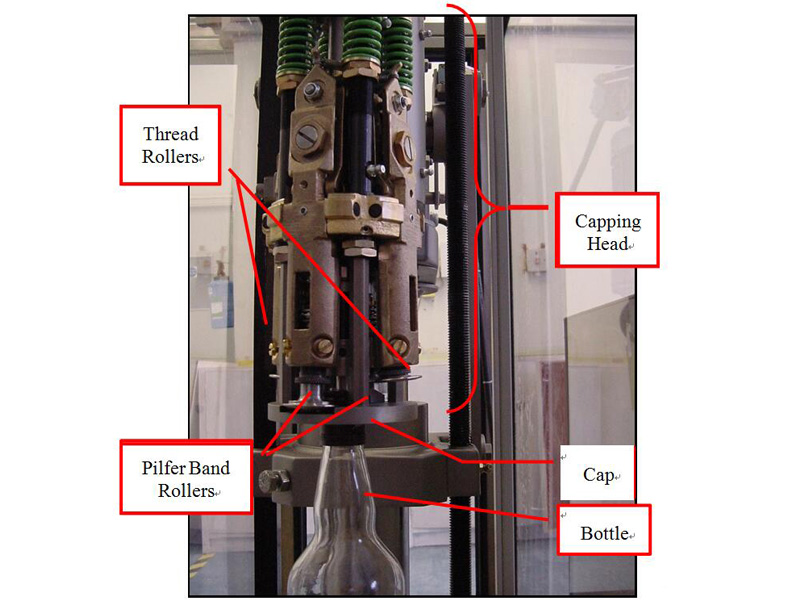 Thread Rollers

Capping Head

Pilfer Band Rollers

Cap

Bottle